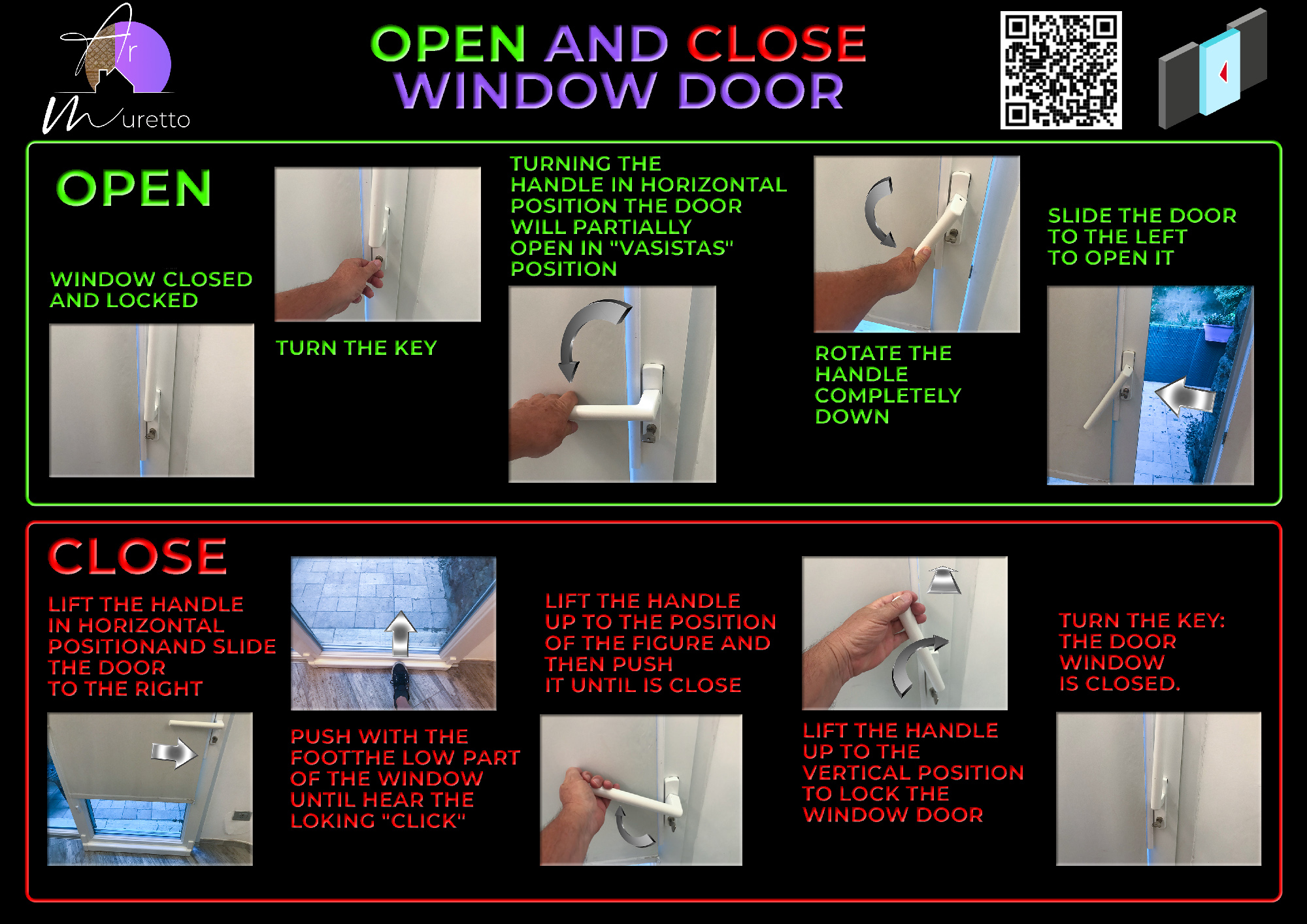 Ar
Muretto

OPEN AND CLOSE WINDOW DOOR

OPEN

WINDOW CLOSED AND LOCKED

TURN THE KEY

TURNING THE HANDLE IN HORIZONTAL POSITION THE DOOR WILL PARTIALLY OPEN IN "VASISTAS" POSITION

ROTATE THE HANDLE COMPLETELY DOWN

SLIDE THE DOOR TO THE LEFT TO OPEN IT

CLOSE

LIFT THE HANDLE IN HORIZONTAL POSITIONAND SLIDE THE DOOR TO THE RIGHT

PUSH WITH THE FOOTTHE LOW PART OF THE WINDOW UNTIL HEAR THE LOKING "CLICK"

LIFT THE HANDLE UP TO THE POSITION OF THE FIGURE AND THEN PUSH IT UNTIL IS CLOSE

LIFT THE HANDLE UP TO THE VERTICAL POSITION TO LOCK THE WINDOW DOOR

TURN THE KEY: THE DOOR WINDOW IS CLOSED.